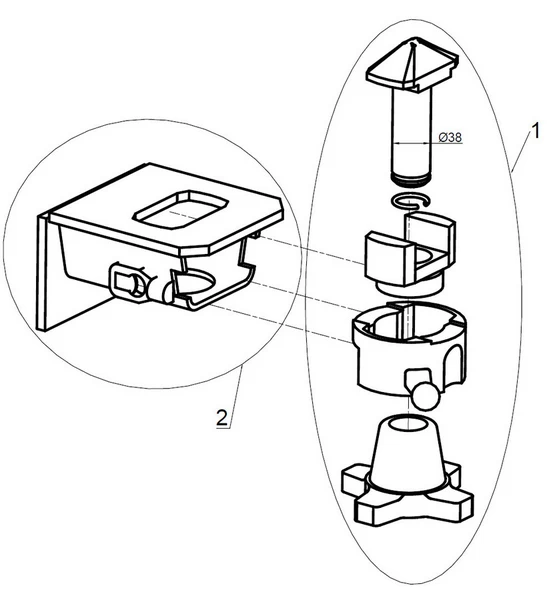 Ø38
1
2