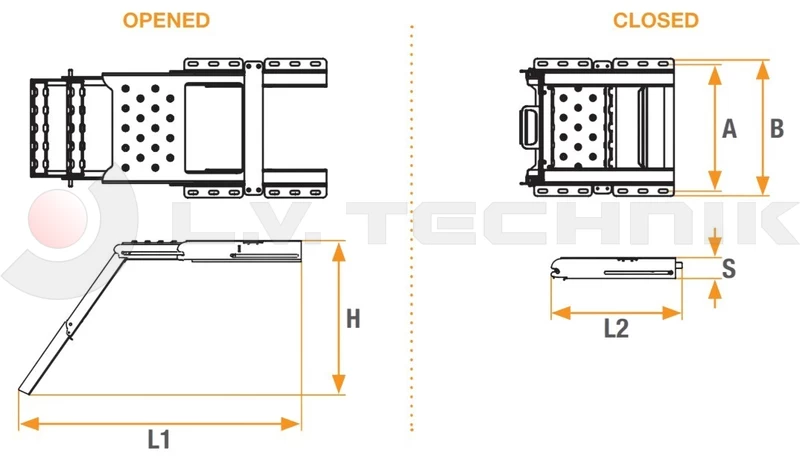 OPENED

CLOSED

A

B

L.V. TECHNIK

H

S

L2

L1